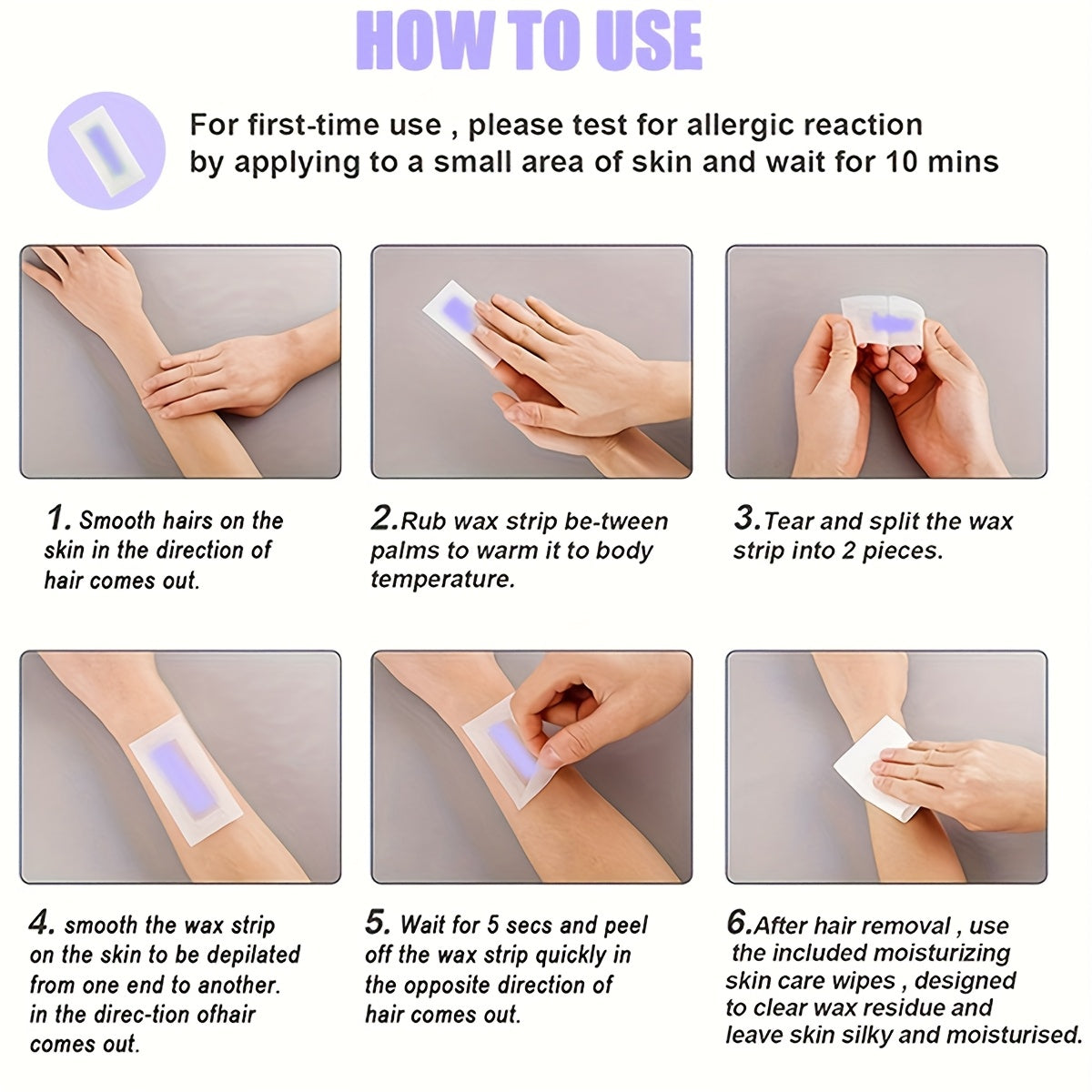 HOW TO USE

For first-time use , please test for allergic reaction by applying to a small area of skin and wait for 10 mins

1. Smooth hairs on the skin in the direction of hair comes out.

2.Rub wax strip be-tween palms to warm it to body temperature.

3.Tear and split the wax strip into 2 pieces.

4. smooth the wax strip on the skin to be depilated from one end to another. in the direc-tion ofhair comes out.

5. Wait for 5 secs and peel off the wax strip quickly in the opposite direction of hair comes out.

6.After hair removal , use the included moisturizing skin care wipes , designed to clear wax residue and leave skin silky and moisturised.