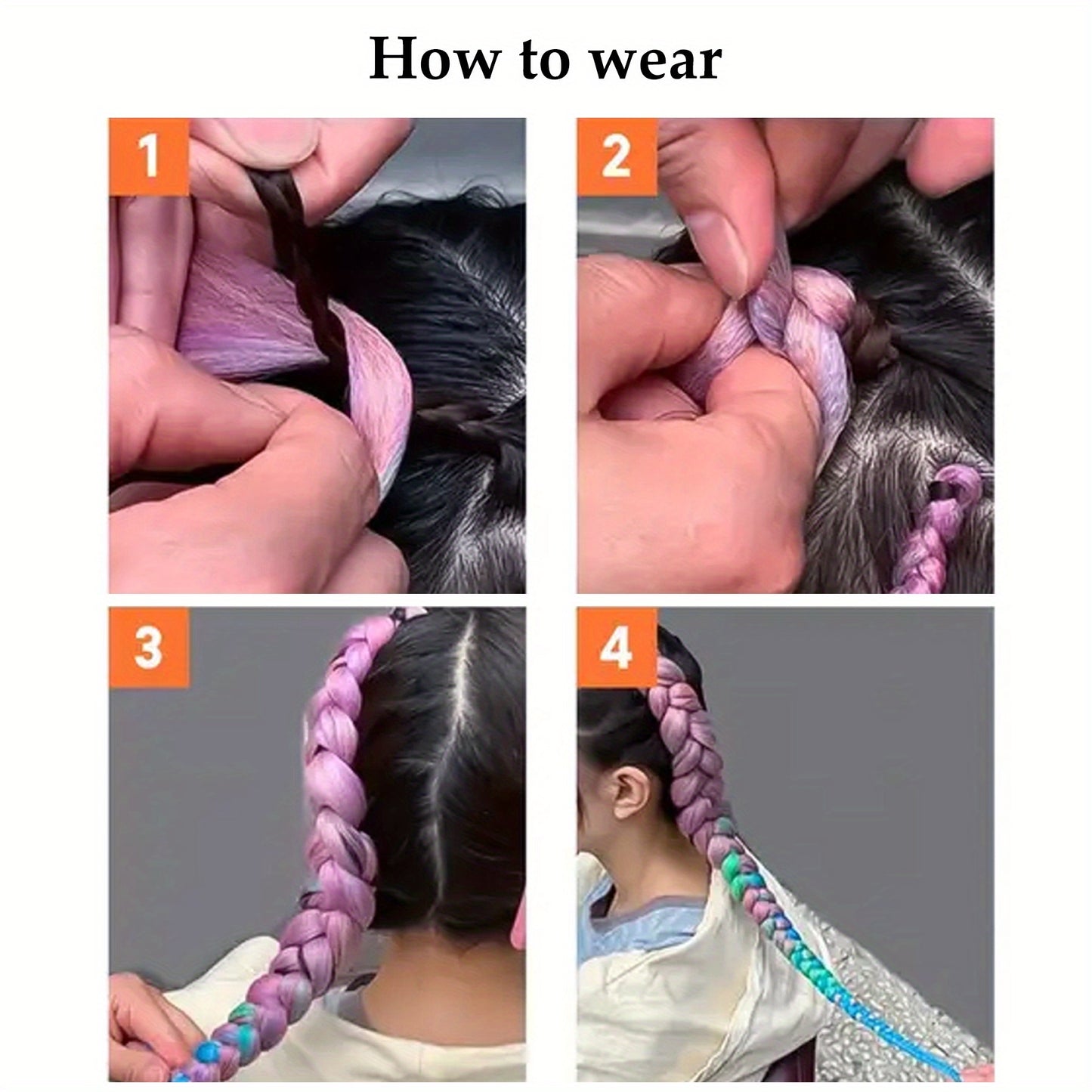 How to wear

1

2

3

4