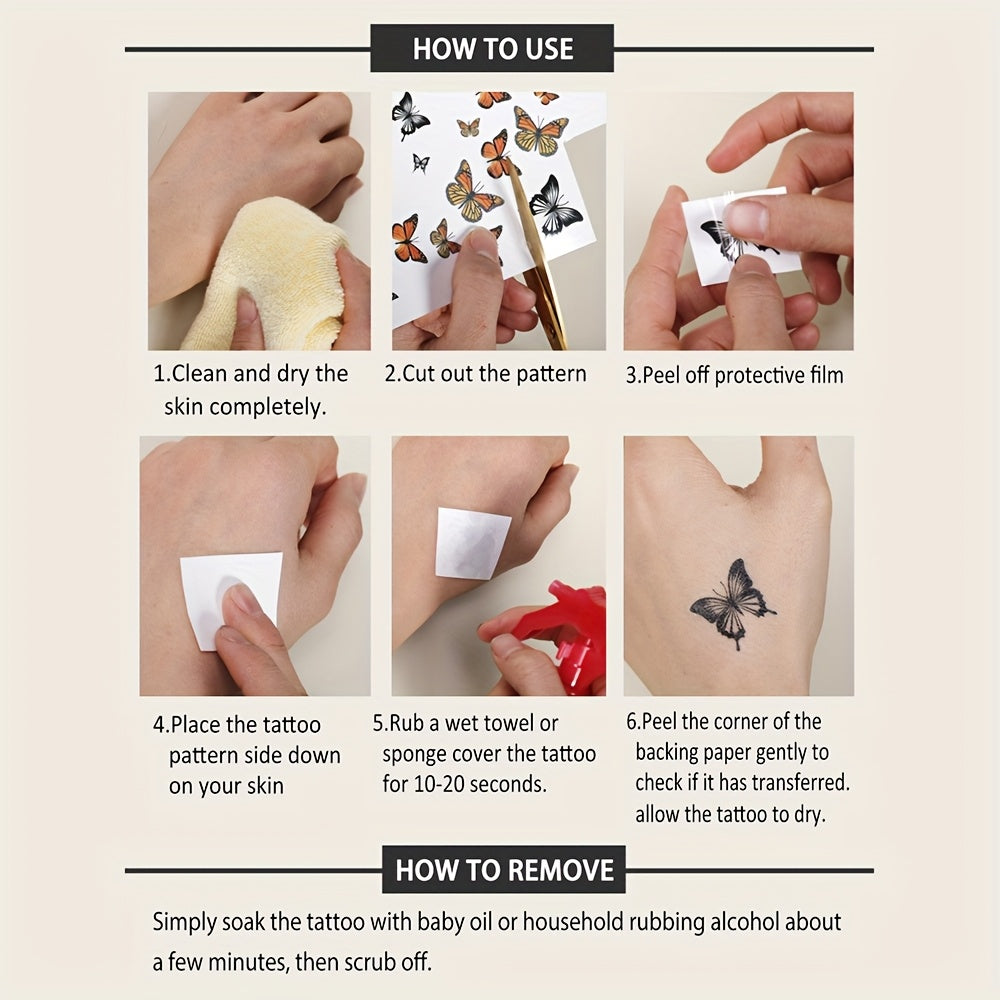 HOW TO USE

1.Clean and dry the skin completely.

2.Cut out the pattern

3.Peel off protective film

4.Place the tattoo pattern side down on your skin

5.Rub a wet towel or sponge cover the tattoo for 10-20 seconds.

6.Peel the corner of the backing paper gently to check if it has transferred. allow the tattoo to dry.

HOW TO REMOVE

Simply soak the tattoo with baby oil or household rubbing alcohol about a few minutes, then scrub off.