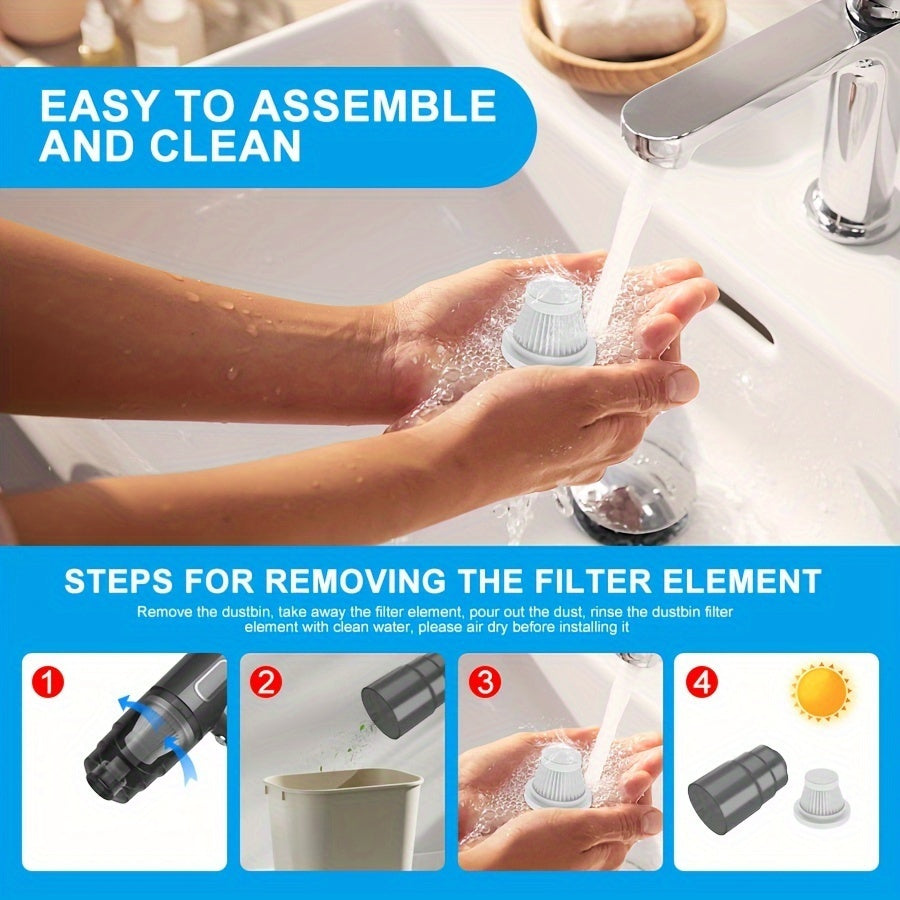 EASY TO ASSEMBLE AND CLEAN

STEPS FOR REMOVING THE FILTER ELEMENT

Remove the dustbin, take away the filter element, pour out the dust, rinse the dustbin filter element with clean water, please air dry before installing it

1

2

3

4