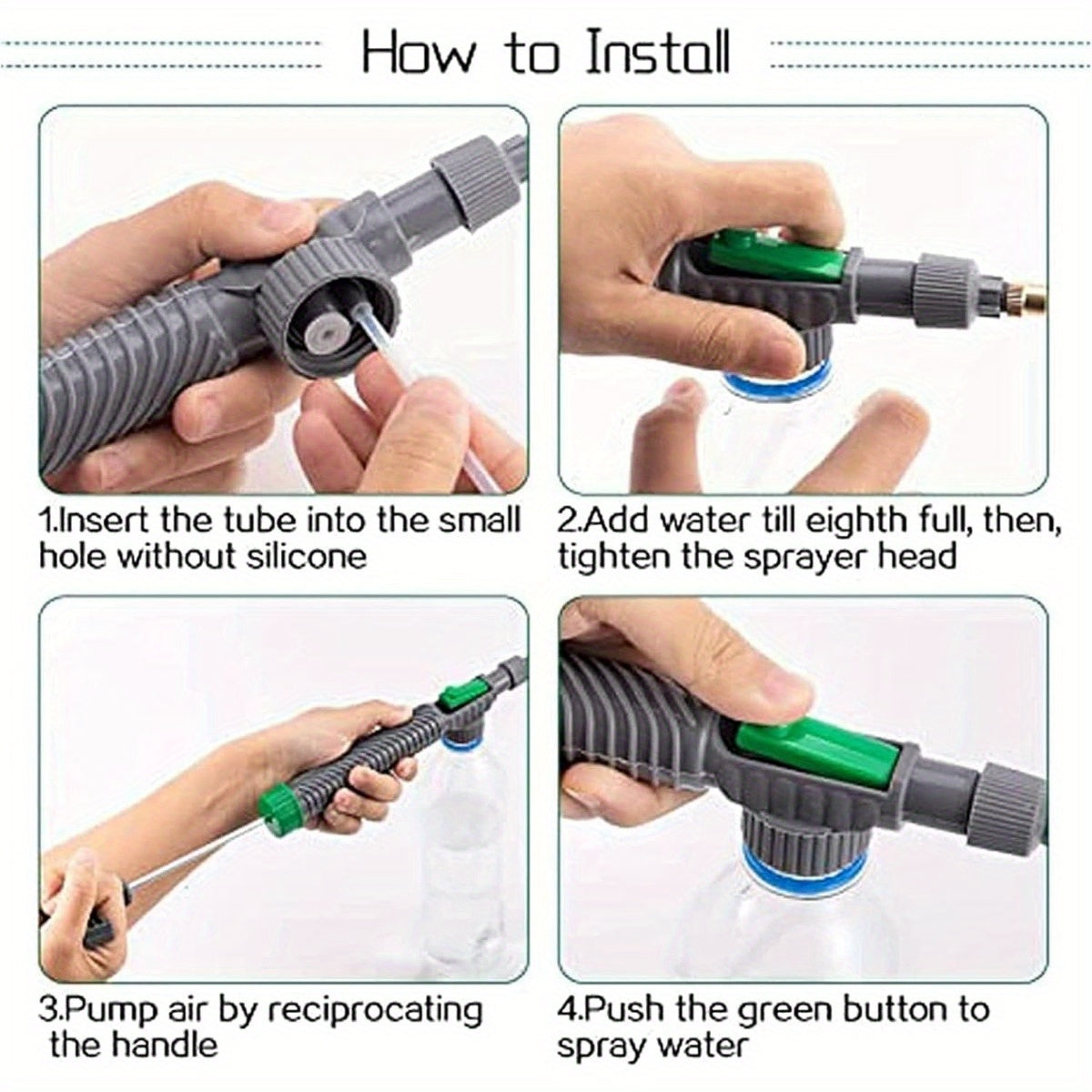 How to Install

1.Insert the tube into the small hole without silicone

2.Add water till eighth full, then, tighten the sprayer head

3.Pump air by reciprocating the handle

4.Push the green button to spray water