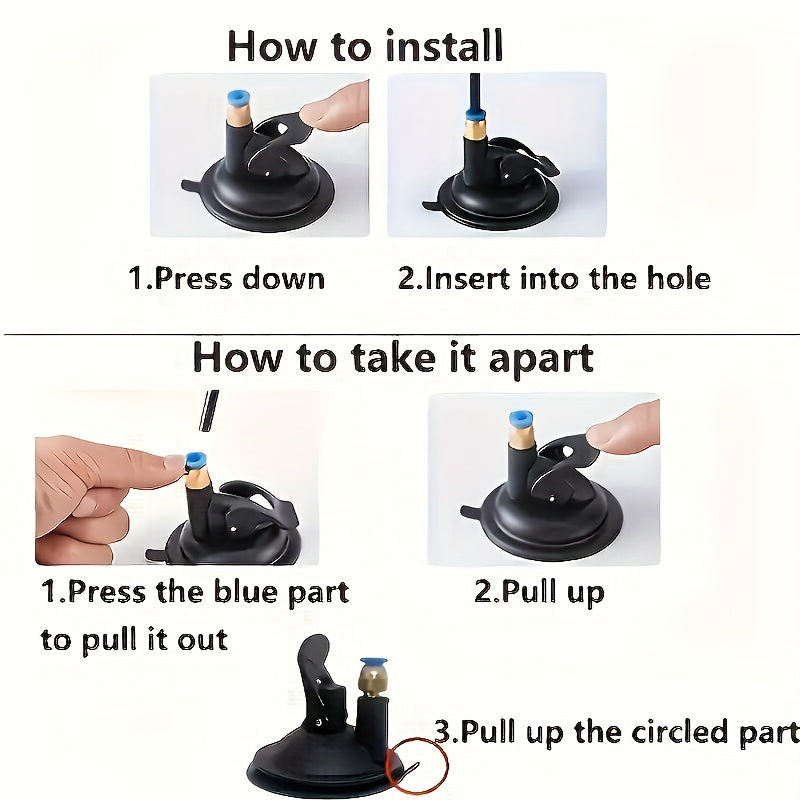 How to install

1.Press down

2.Insert into the hole

How to take it apart

1.Press the blue part to pull it out

2.Pull up

3.Pull up the circled part