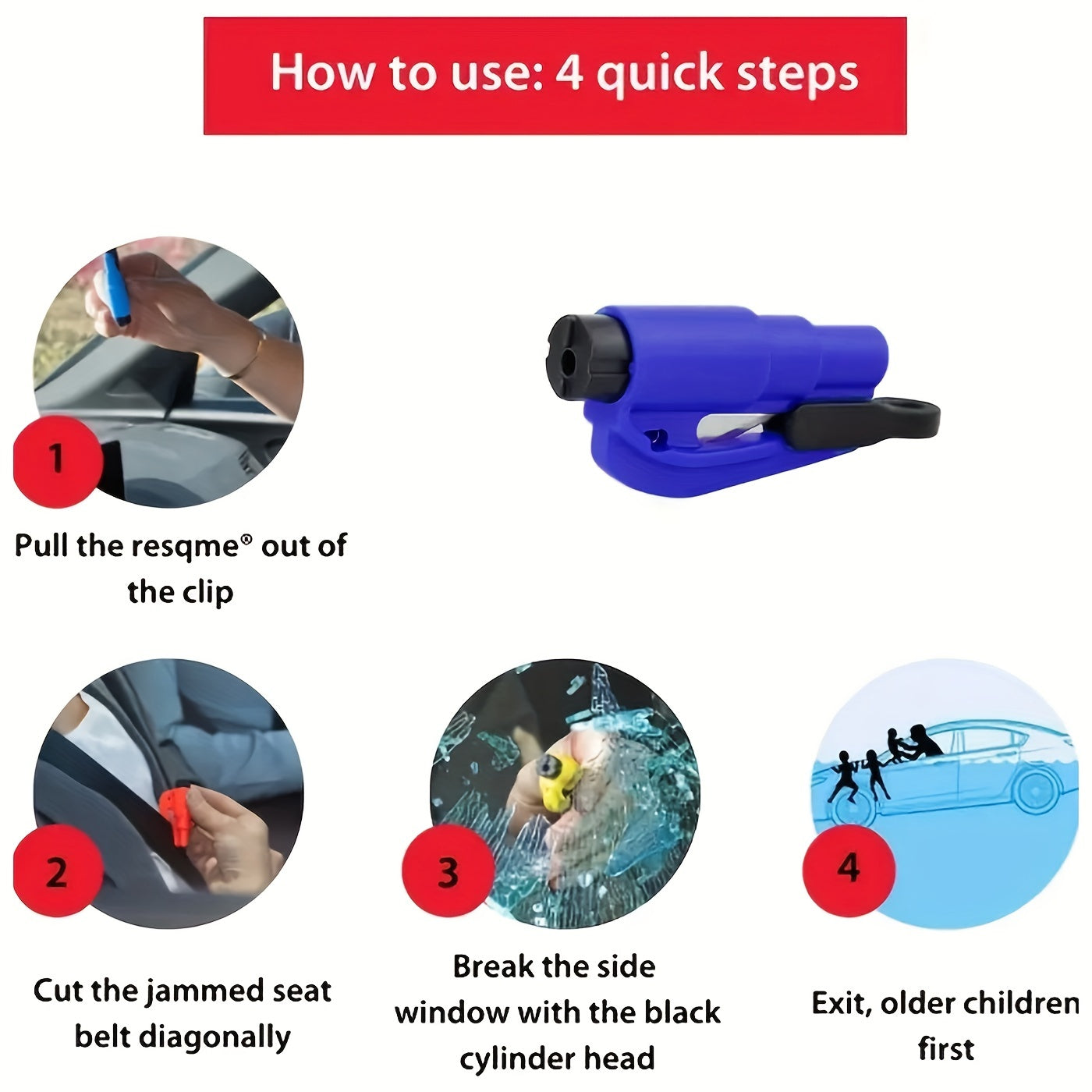 How to use: 4 quick steps

1

Pull the resqme® out of the clip

2

Cut the jammed seat belt diagonally

3

Break the side window with the black cylinder head

4

Exit, older children first