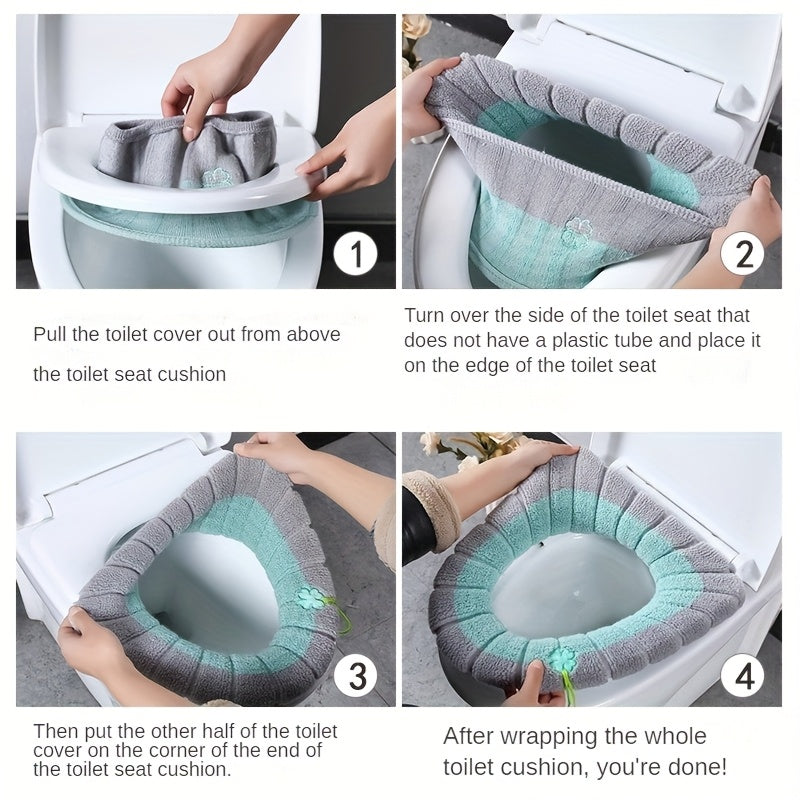 1

Pull the toilet cover out from above

the toilet seat cushion

2

Turn over the side of the toilet seat that does not have a plastic tube and place it on the edge of the toilet seat

3

Then put the other half of the toilet cover on the corner of the end of the toilet seat cushion.

4

After wrapping the whole toilet cushion, you're done!